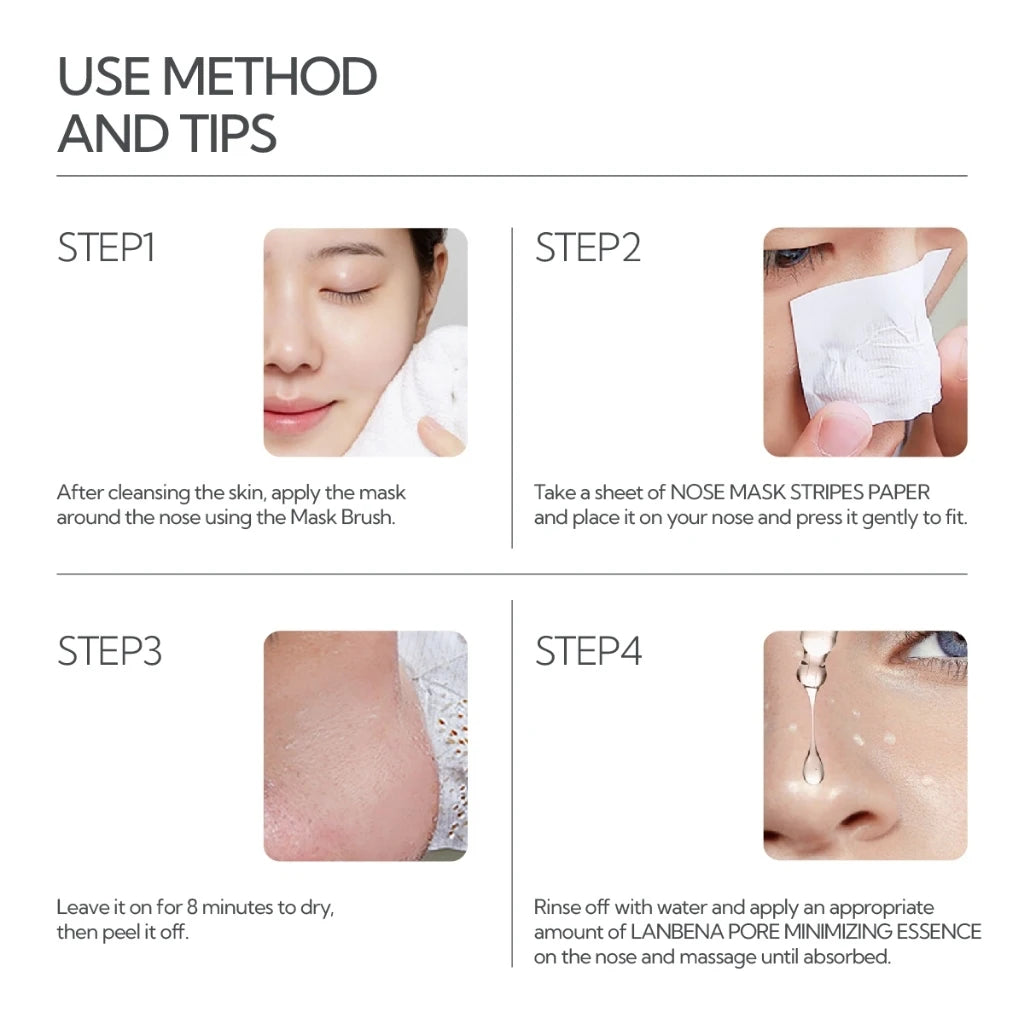 USE METHOD AND TIPS

STEP1

After cleansing the skin, apply the mask around the nose using the Mask Brush.

STEP2

Take a sheet of NOSE MASK STRIPES PAPER and place it on your nose and press it gently to fit.

STEP3

Leave it on for 8 minutes to dry, then peel it off.

STEP4

Rinse off with water and apply an appropriate amount of LANBENA PORE MINIMIZING ESSENCE on the nose and massage until absorbed.