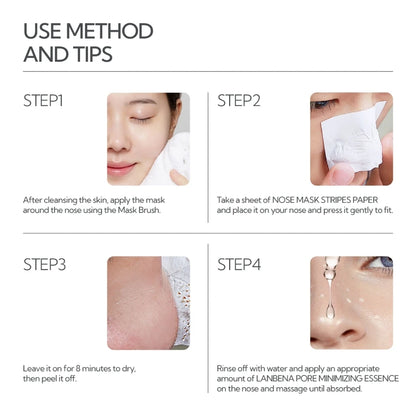 USE METHOD AND TIPS

STEP1

After cleansing the skin, apply the mask around the nose using the Mask Brush.

STEP2

Take a sheet of NOSE MASK STRIPES PAPER and place it on your nose and press it gently to fit.

STEP3

Leave it on for 8 minutes to dry, then peel it off.

STEP4

Rinse off with water and apply an appropriate amount of LANBENA PORE MINIMIZING ESSENCE on the nose and massage until absorbed.